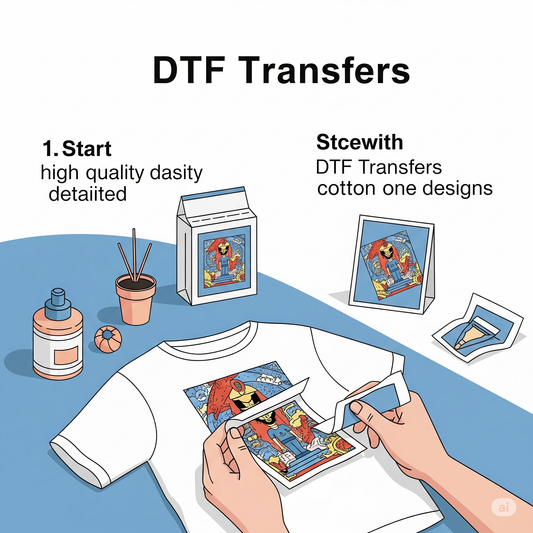 DTF Transfers

1. Start
high quality dasity detaiited

Stcewith
DTF Transfers cotton one designs

ai