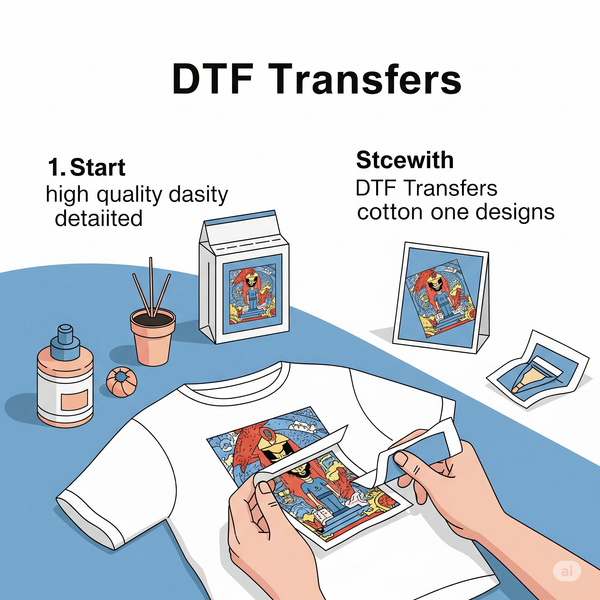 DTF Transfers

1. Start
high quality dasity detaiited

Stcewith
DTF Transfers cotton one designs

ai